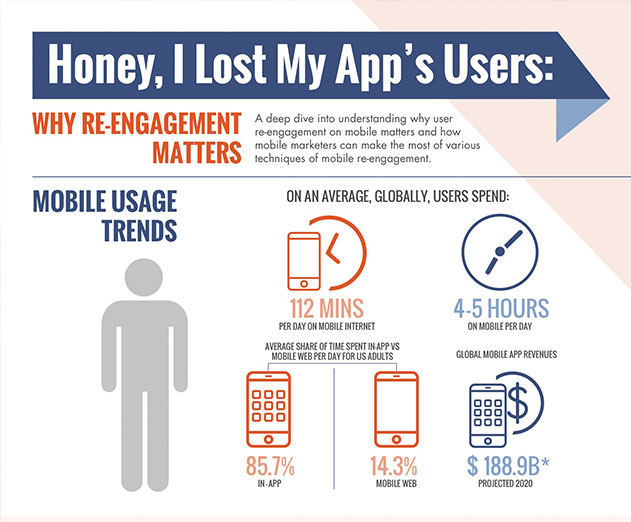 Honey, I Lost My App's Users:

WHY RE-ENGAGEMENT MATTERS

A deep dive into understanding why user re-engagement on mobile matters and how mobile marketers can make the most of various techniques of mobile re-engagement.

MOBILE USAGE TRENDS

ON AN AVERAGE, GLOBALLY, USERS SPEND:

112 MINS
PER DAY ON MOBILE INTERNET

4-5 HOURS
ON MOBILE PER DAY

AVERAGE SHARE OF TIME SPENT IN-APP VS MOBILE WEB PER DAY FOR US ADULTS

85.7%
IN-APP

14.3%
MOBILE WEB

GLOBAL MOBILE APP REVENUES

$ 188.9B*
PROJECTED 2020