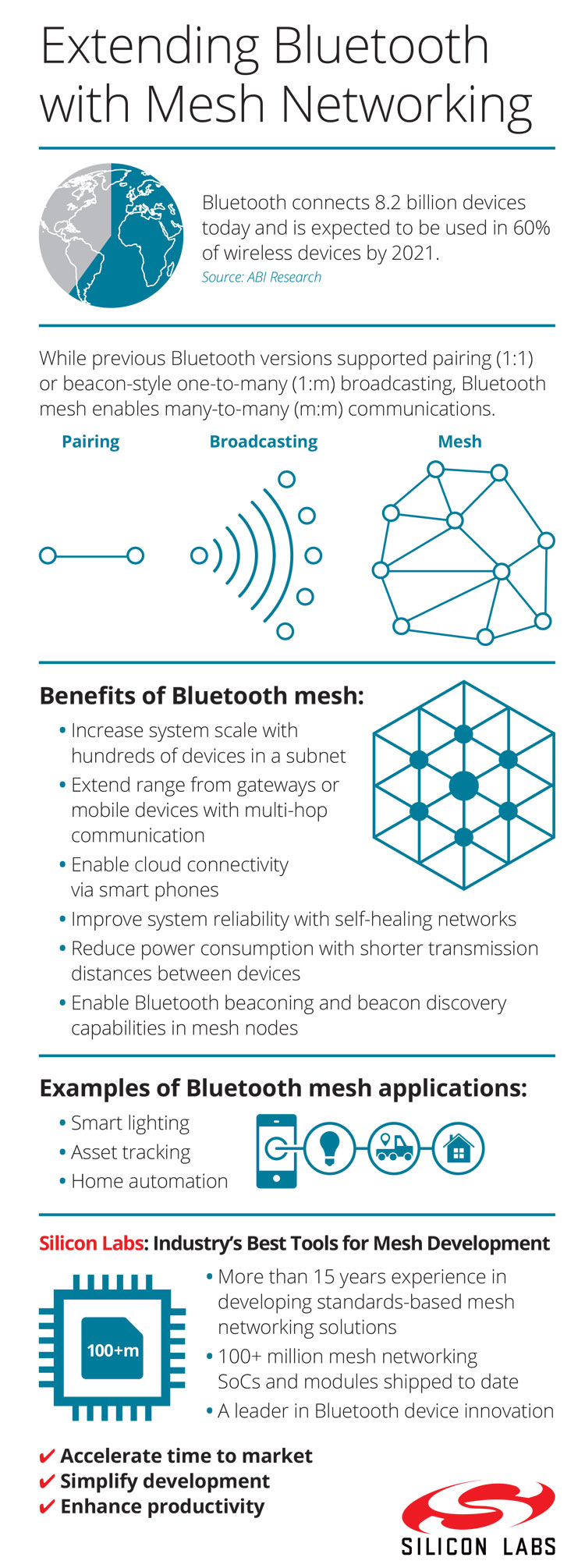 Extending Bluetooth with Mesh Networking

Bluetooth connects 8.2 billion devices today and is expected to be used in 60% of wireless devices by 2021.
Source: ABI Research

While previous Bluetooth versions supported pairing (1:1) or beacon-style one-to-many (1:m) broadcasting, Bluetooth mesh enables many-to-many (m:m) communications.

Pairing

Broadcasting

Mesh

Benefits of Bluetooth mesh:
• Increase system scale with hundreds of devices in a subnet
• Extend range from gateways or mobile devices with multi-hop communication
• Enable cloud connectivity via smart phones
• Improve system reliability with self-healing networks
• Reduce power consumption with shorter transmission distances between devices
• Enable Bluetooth beaconing and beacon discovery capabilities in mesh nodes

Examples of Bluetooth mesh applications:
• Smart lighting
• Asset tracking
• Home automation

Silicon Labs: Industry's Best Tools for Mesh Development

100+m

• More than 15 years experience in developing standards-based mesh networking solutions
• 100+ million mesh networking SoCs and modules shipped to date
• A leader in Bluetooth device innovation

✔ Accelerate time to market
✔ Simplify development
✔ Enhance productivity

SILICON LABS