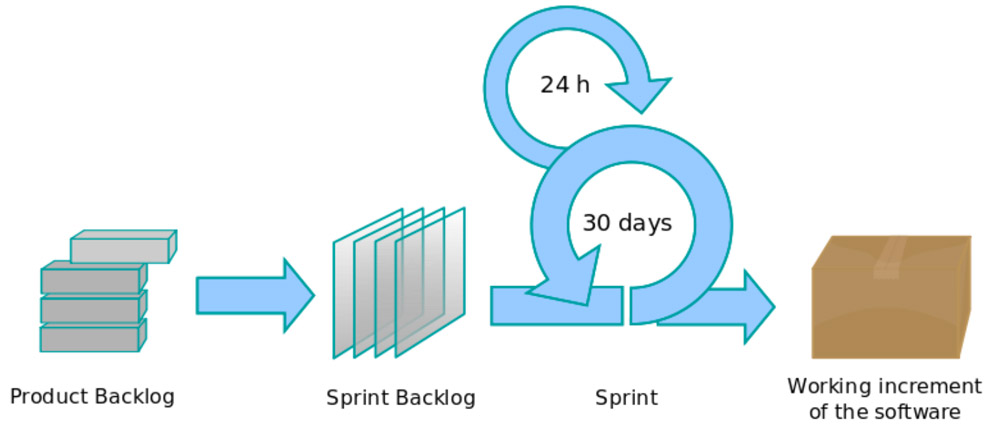 24 h

30 days

Product Backlog

Sprint Backlog

Sprint

Working increment of the software